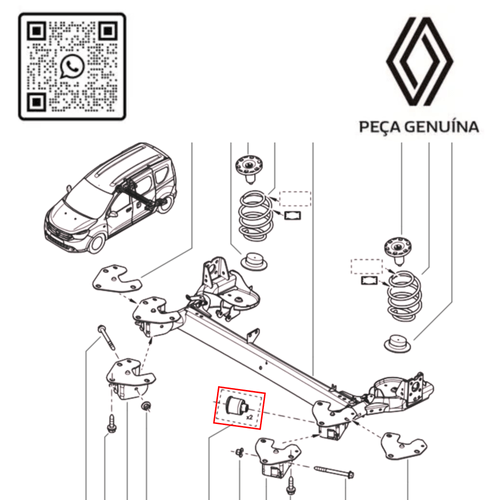 PEÇA GENUÍNA

x2